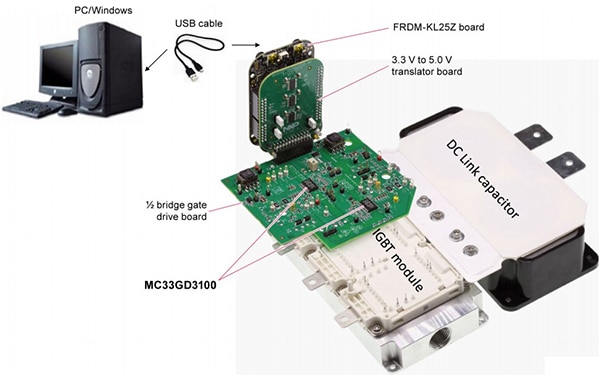 PC/Windows

USB cable

FRDM-KL25Z board

3.3 V to 5.0 V translator board

DC Link capacitor

½ bridge gate drive board

IGBT module

MC33GD3100