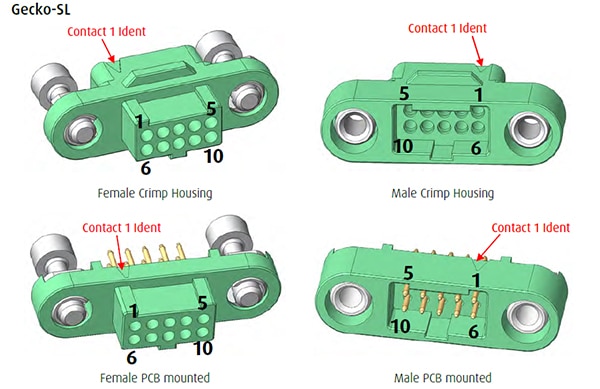 Gecko-SL

Contact 1 Ident

1 5 6 10

Female Crimp Housing

Contact 1 Ident

5 1 10 6

Male Crimp Housing

Contact 1 Ident

1 5 6 10

Female PCB mounted

Contact 1 Ident

5 1 10 6

Male PCB mounted