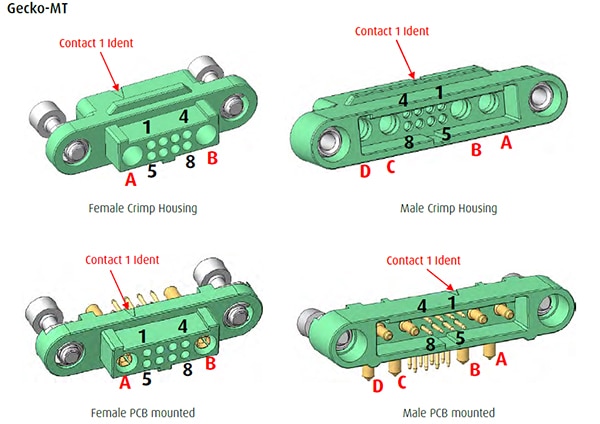 Gecko-MT

Contact 1 Ident

1 4

A 5 8 B

Female Crimp Housing

Contact 1 Ident

4 1

8 5

D C B A

Male Crimp Housing

Contact 1 Ident

1 4

A 5 8 B

Female PCB mounted

Contact 1 Ident

4 1

8 5

D C B A

Male PCB mounted