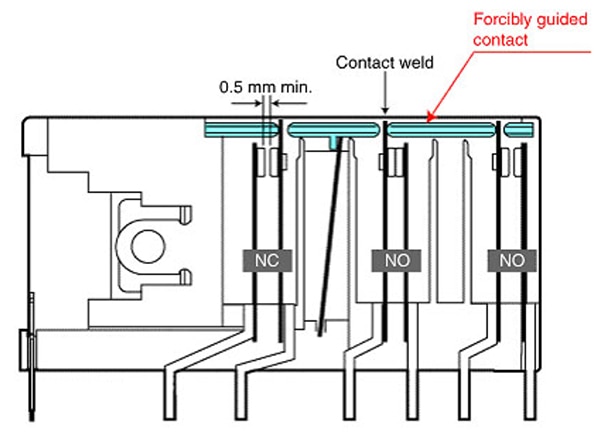 Forcibly guided contact

Contact weld

0.5 mm min.

NC

NO

NO