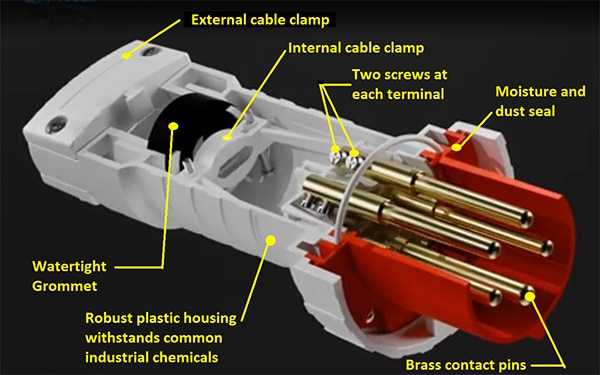 External cable clamp

Internal cable clamp

Two screws at each terminal

Moisture and dust seal

Watertight Grommet

Robust plastic housing withstands common industrial chemicals

Brass contact pins