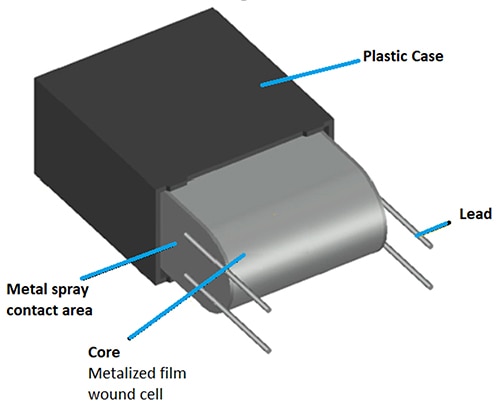 Plastic Case

Lead

Metal spray contact area

Core
Metalized film wound cell