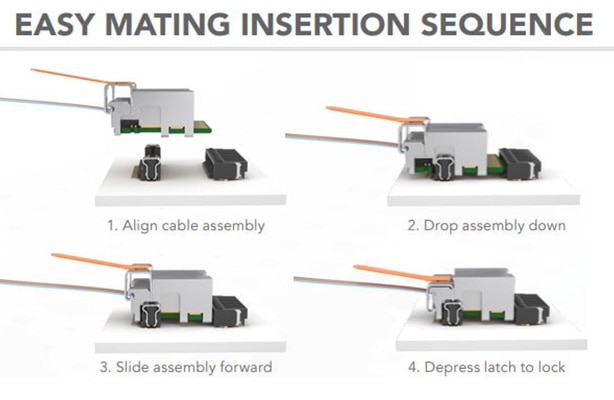 EASY MATING INSERTION SEQUENCE

1. Align cable assembly

2. Drop assembly down

3. Slide assembly forward

4. Depress latch to lock