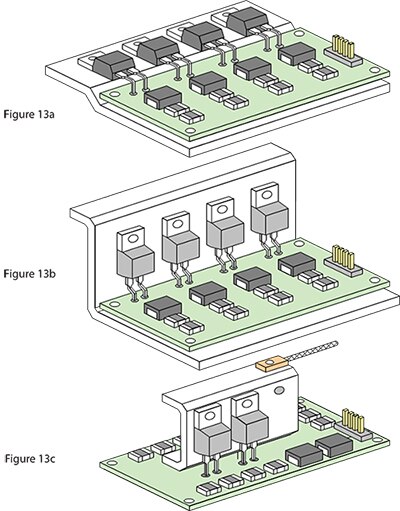 Figure 13a

Figure 13b

Figure 13c