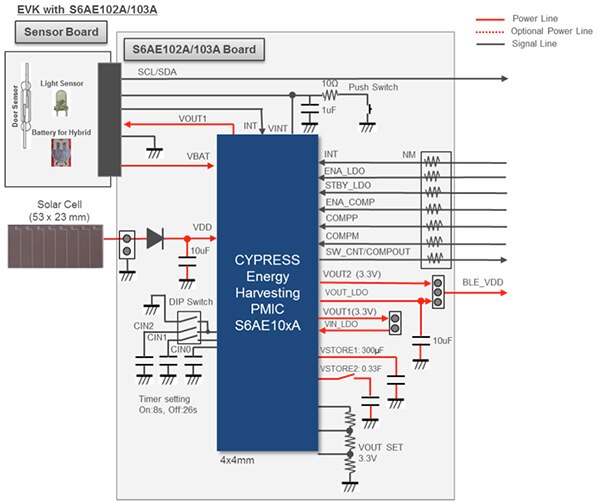 EVK with S6AE102A/103A

Power Line
Optional Power Line
Signal Line

Sensor Board

S6AE102A/103A Board

Door Sensor
Light Sensor
Battery for Hybrid

SCL/SDA
10Ω
Push Switch
1uF
VOUT1
INT
VINT
VBAT

INT
NM
ENA_LDO
STBY_LDO
ENA_COMP
COMPP
COMPM
SW_CNT/COMPOUT

Solar Cell
(53 x 23 mm)
VDD
10uF

CYPRESS
Energy
Harvesting
PMIC
S6AE10xA

VOUT2 (3.3V)
VOUT_LDO
BLE_VDD
VOUT1(3.3V)
VIN_LDO
10uF

DIP Switch
CIN2
CIN1
CIN0

VSTORE1: 300μF
VSTORE2: 0.33F

Timer setting
On:8s, Off:26s

VOUT SET
3.3V

4x4mm