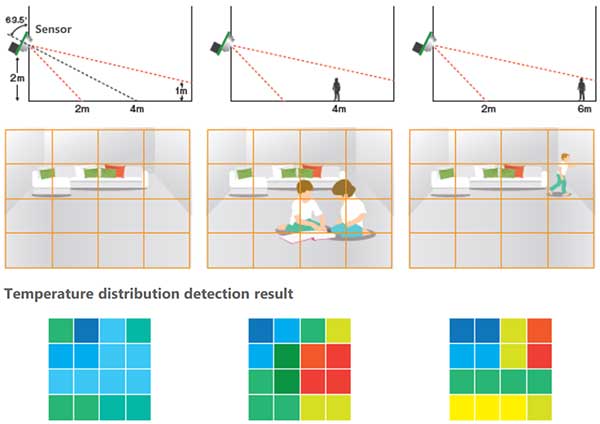 63.5°
Sensor
2m
1m
2m
4m

4m

2m
6m

Temperature distribution detection result