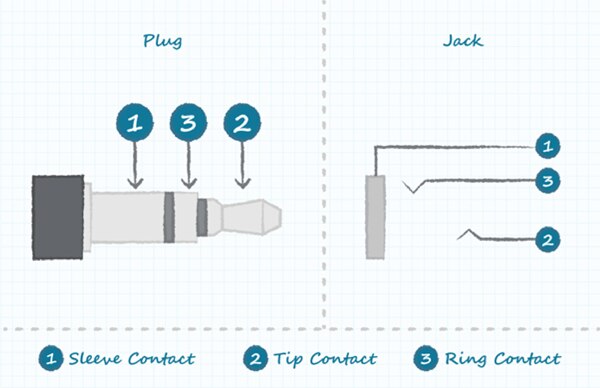 Plug

1 3 2

Jack

1
3
2

1 Sleeve Contact
2 Tip Contact
3 Ring Contact