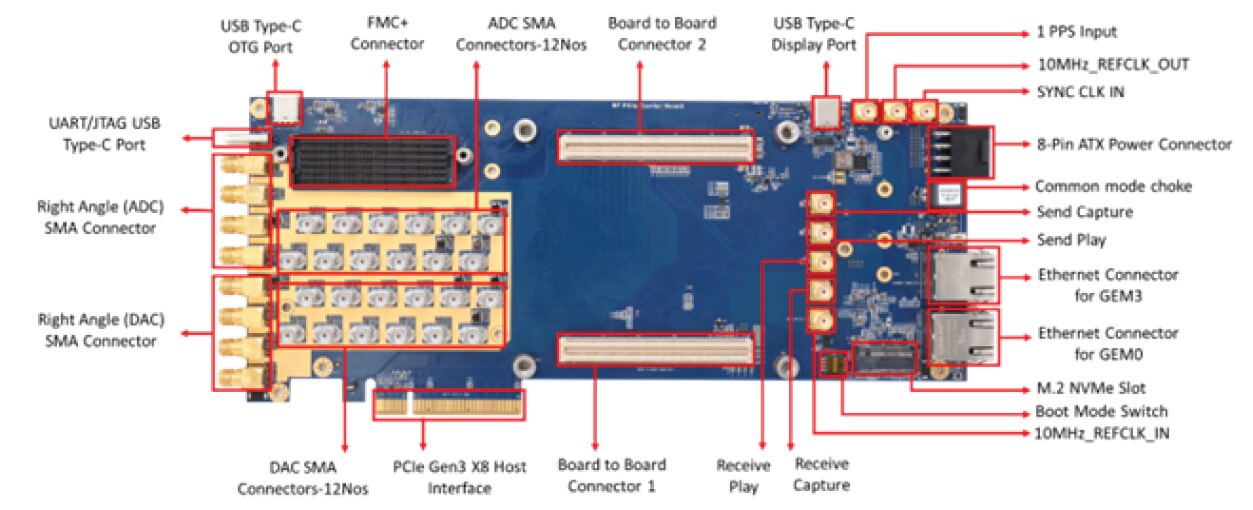 USB Type-C OTG Port

FMC+ Connector

ADC SMA Connectors-12Nos

Board to Board Connector 2

USB Type-C Display Port

1 PPS Input

10MHz_REFCLK_OUT

SYNC CLK IN

8-Pin ATX Power Connector

Common mode choke

Send Capture

Send Play

Ethernet Connector for GEM3

Ethernet Connector for GEM0

M.2 NVMe Slot

Boot Mode Switch

10MHz_REFCLK_IN

UART/JTAG USB Type-C Port

Right Angle (ADC) SMA Connector

Right Angle (DAC) SMA Connector

DAC SMA Connectors-12Nos

PCIe Gen3 X8 Host Interface

Board to Board Connector 1

Receive Play

Receive Capture