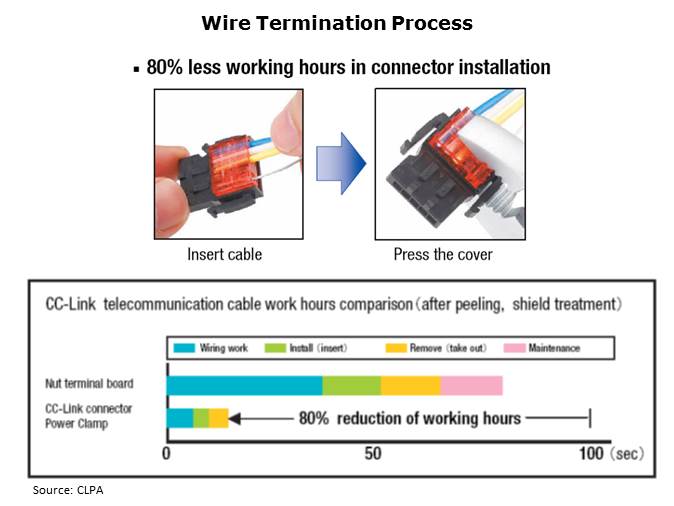 Wire Termination Process

▪ 80% less working hours in connector installation

Insert cable

Press the cover

CC-Link telecommunication cable work hours comparison (after peeling, shield treatment)

Wiring work
Install (insert)
Remove (take out)
Maintenance

Nut terminal board

CC-Link connector Power Clamp

80% reduction of working hours

0
50
100 (sec)

Source: CLPA