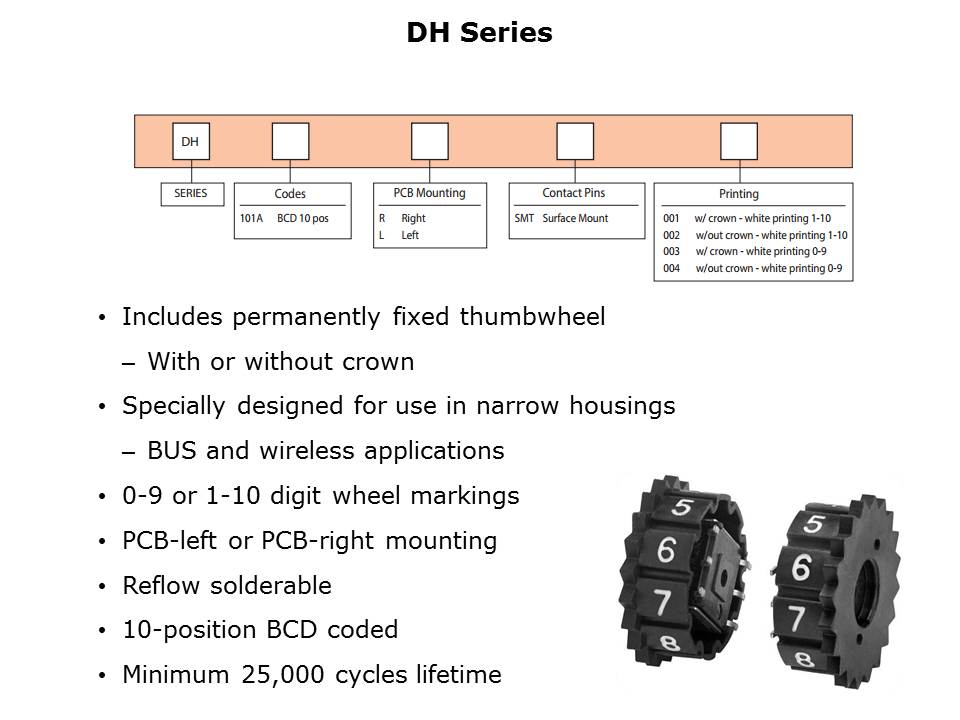 DH Series

DH

SERIES

Codes
101A BCD 10 pos

PCB Mounting
R Right
L Left

Contact Pins
SMT Surface Mount

Printing
001 w/ crown - white printing 1-10
002 w/out crown - white printing 1-10
003 w/ crown - white printing 0-9
004 w/out crown - white printing 0-9

• Includes permanently fixed thumbwheel
– With or without crown
• Specially designed for use in narrow housings
– BUS and wireless applications
• 0-9 or 1-10 digit wheel markings
• PCB-left or PCB-right mounting
• Reflow solderable
• 10-position BCD coded
• Minimum 25,000 cycles lifetime

5
6
7
8
5
6
7
8