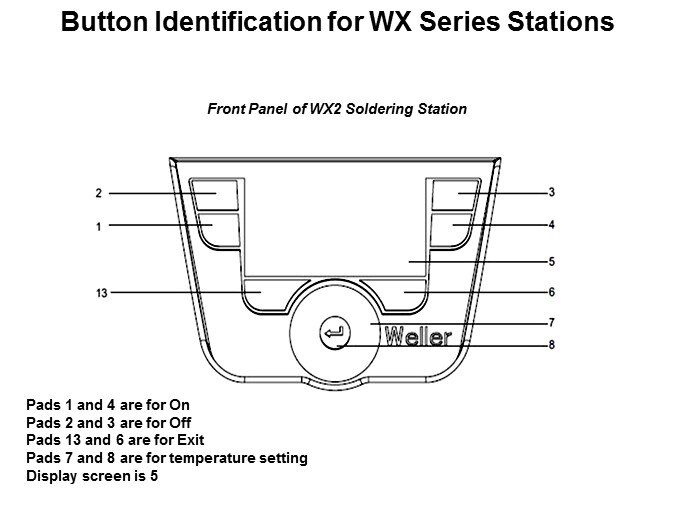 Button Identification for WX Series Stations

Front Panel of WX2 Soldering Station

2
1
13
3
4
5
6
7
8
Weller

Pads 1 and 4 are for On
Pads 2 and 3 are for Off
Pads 13 and 6 are for Exit
Pads 7 and 8 are for temperature setting
Display screen is 5