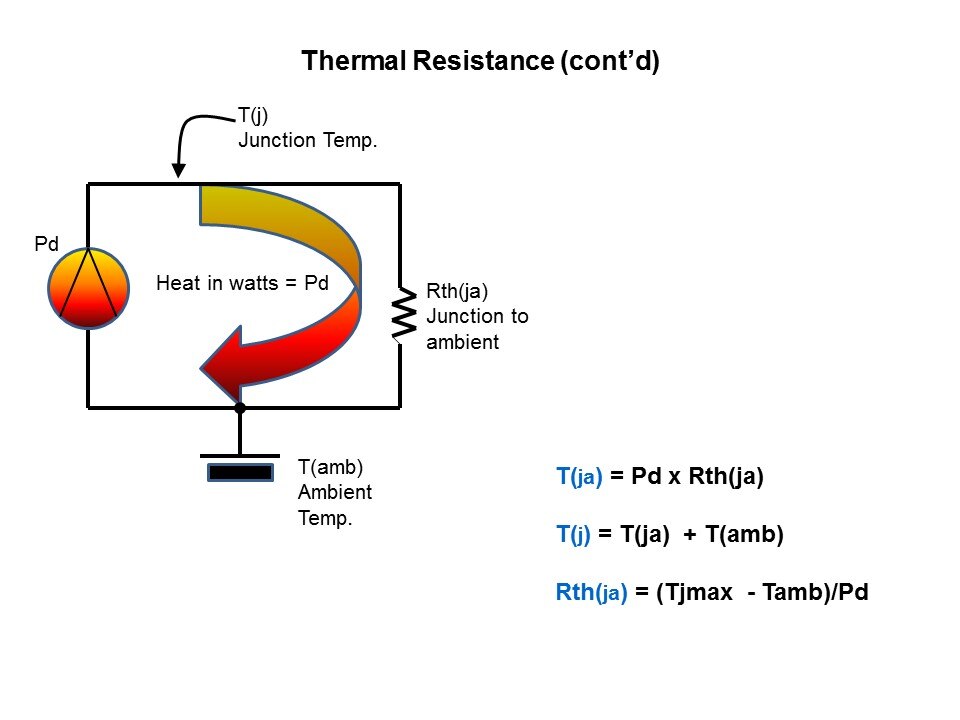 Thermal Resistance (cont'd)

T(j)
Junction Temp.

Pd

Heat in watts = Pd

Rth(ja)
Junction to ambient

T(amb)
Ambient Temp.

T(ja) = Pd x Rth(ja)

T(j) = T(ja) + T(amb)

Rth(ja) = (Tjmax - Tamb)/Pd