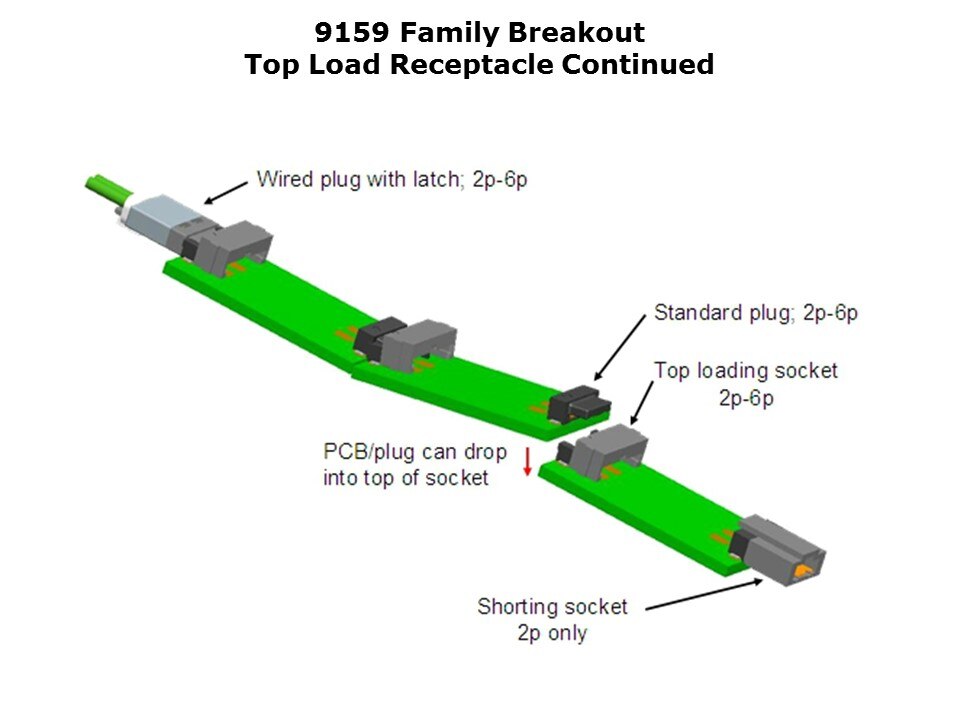 9159 Family Breakout
Top Load Receptacle Continued

Wired plug with latch; 2p-6p

Standard plug; 2p-6p

Top loading socket
2p-6p

PCB/plug can drop
into top of socket

Shorting socket
2p only