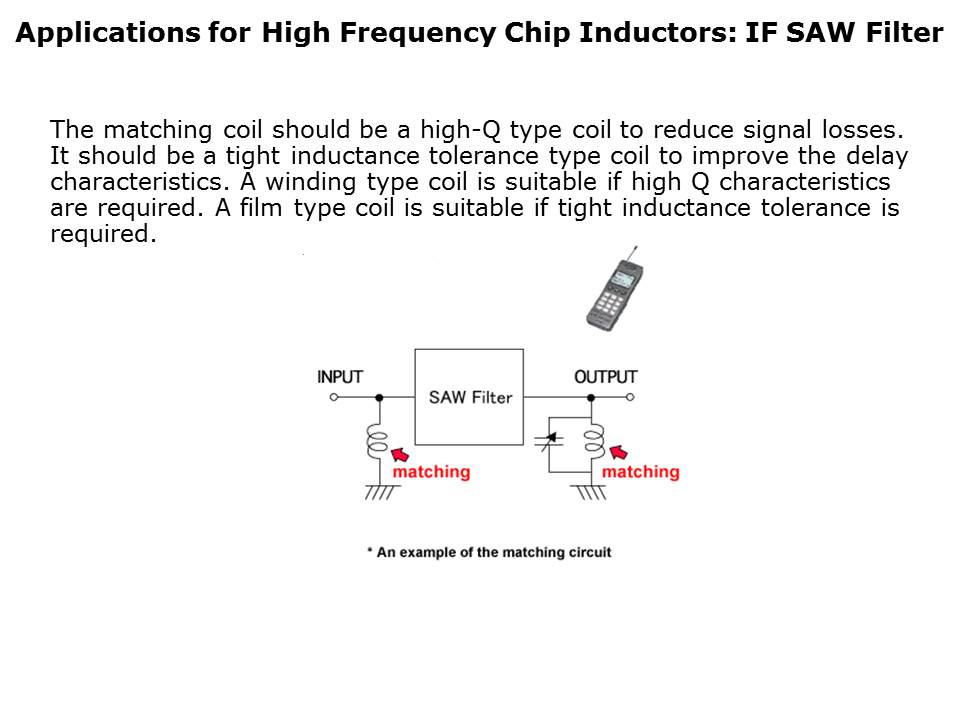 Applications for High Frequency Chip Inductors: IF SAW Filter

The matching coil should be a high-Q type coil to reduce signal losses. It should be a tight inductance tolerance type coil to improve the delay characteristics. A winding type coil is suitable if high Q characteristics are required. A film type coil is suitable if tight inductance tolerance is required.

INPUT

SAW Filter

OUTPUT

matching

matching

* An example of the matching circuit