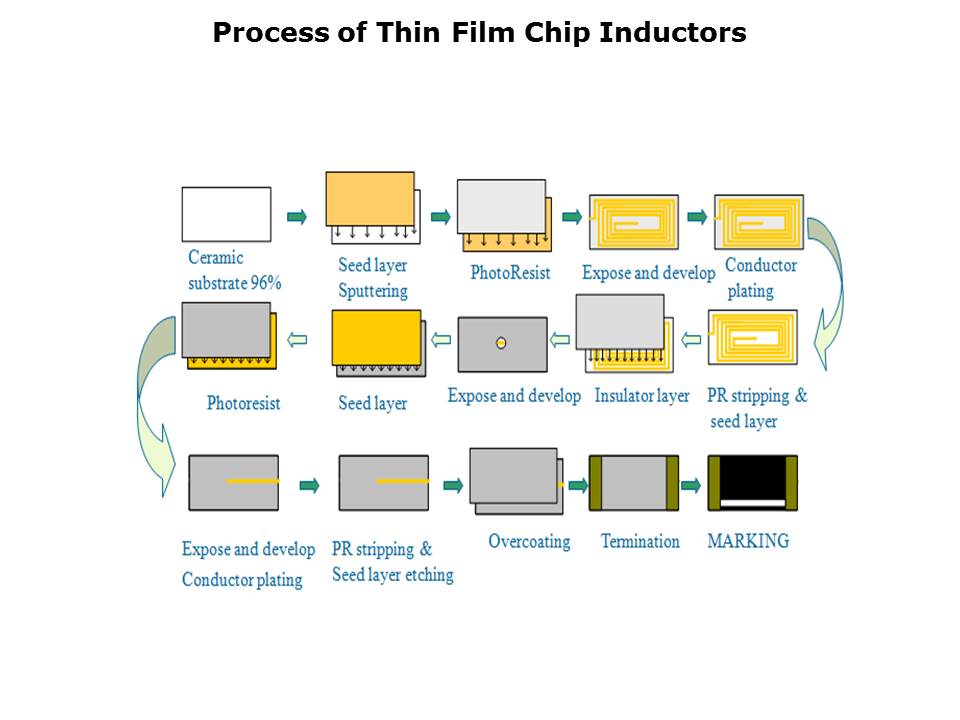 Process of Thin Film Chip Inductors

Ceramic substrate 96%

Seed layer Sputtering

PhotoResist

Expose and develop

Conductor plating

PR stripping & seed layer

Insulator layer

Expose and develop

Seed layer

Photoresist

Expose and develop Conductor plating

PR stripping & Seed layer etching

Overcoating

Termination

MARKING