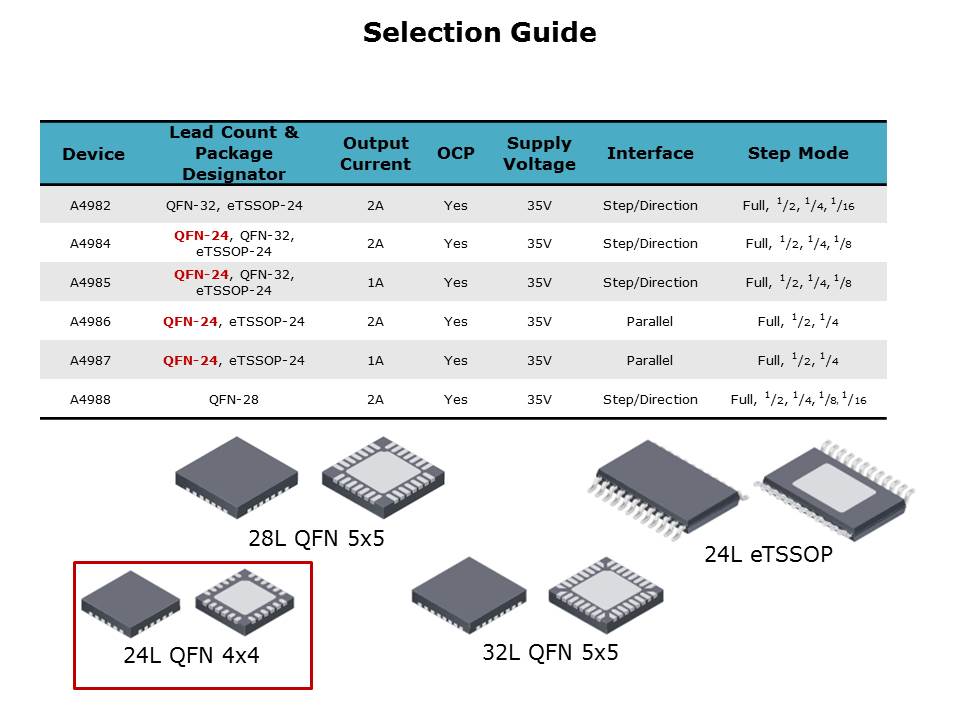 Selection Guide

| Device | Lead Count & Package Designator | Output Current | OCP | Supply Voltage | Interface | Step Mode |
|---|---|---|---|---|---|---|
| A4982 | QFN-32, eTSSOP-24 | 2A | Yes | 35V | Step/Direction | Full, $^1/_2$, $^1/_4$, $^1/_{16}$ |
| A4984 | QFN-24, QFN-32, eTSSOP-24 | 2A | Yes | 35V | Step/Direction | Full, $^1/_2$, $^1/_4$, $^1/_8$ |
| A4985 | QFN-24, QFN-32, eTSSOP-24 | 1A | Yes | 35V | Step/Direction | Full, $^1/_2$, $^1/_4$, $^1/_8$ |
| A4986 | QFN-24, eTSSOP-24 | 2A | Yes | 35V | Parallel | Full, $^1/_2$, $^1/_4$ |
| A4987 | QFN-24, eTSSOP-24 | 1A | Yes | 35V | Parallel | Full, $^1/_2$, $^1/_4$ |
| A4988 | QFN-28 | 2A | Yes | 35V | Step/Direction | Full, $^1/_2$, $^1/_4$, $^1/_8$, $^1/_{16}$ |

28L QFN 5x5

24L eTSSOP

24L QFN 4x4

32L QFN 5x5