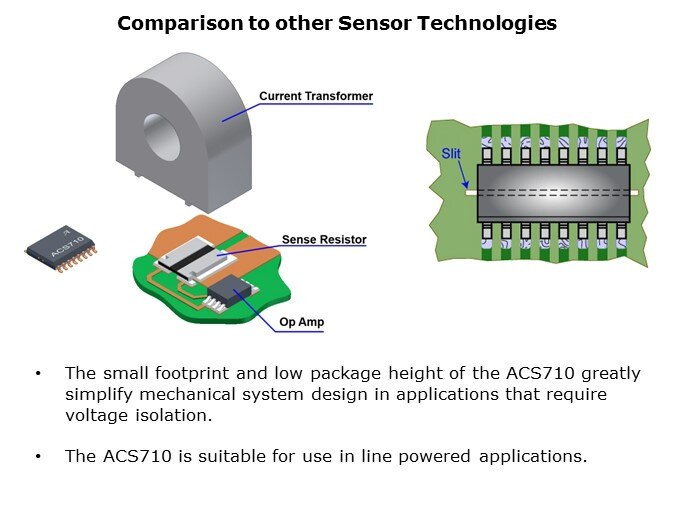 Comparison to other Sensor Technologies

Current Transformer

ACS710

Sense Resistor

Op Amp

Slit

• The small footprint and low package height of the ACS710 greatly simplify mechanical system design in applications that require voltage isolation.

• The ACS710 is suitable for use in line powered applications.