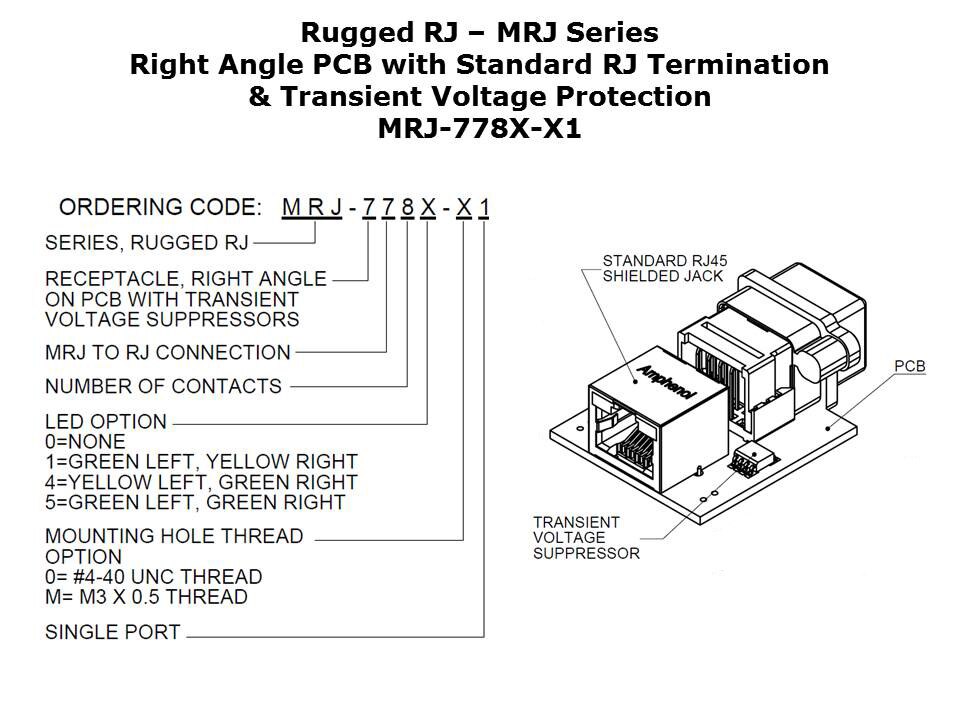 Rugged RJ – MRJ Series
Right Angle PCB with Standard RJ Termination
& Transient Voltage Protection
MRJ-778X-X1

ORDERING CODE: M R J - 7 7 8 X - X 1

SERIES, RUGGED RJ

RECEPTACLE, RIGHT ANGLE ON PCB WITH TRANSIENT VOLTAGE SUPPRESSORS

MRJ TO RJ CONNECTION

NUMBER OF CONTACTS

LED OPTION
0=NONE
1=GREEN LEFT, YELLOW RIGHT
4=YELLOW LEFT, GREEN RIGHT
5=GREEN LEFT, GREEN RIGHT

MOUNTING HOLE THREAD OPTION
0= #4-40 UNC THREAD
M= M3 X 0.5 THREAD

SINGLE PORT

STANDARD RJ45 SHIELDED JACK

Amphenol

PCB

TRANSIENT VOLTAGE SUPPRESSOR