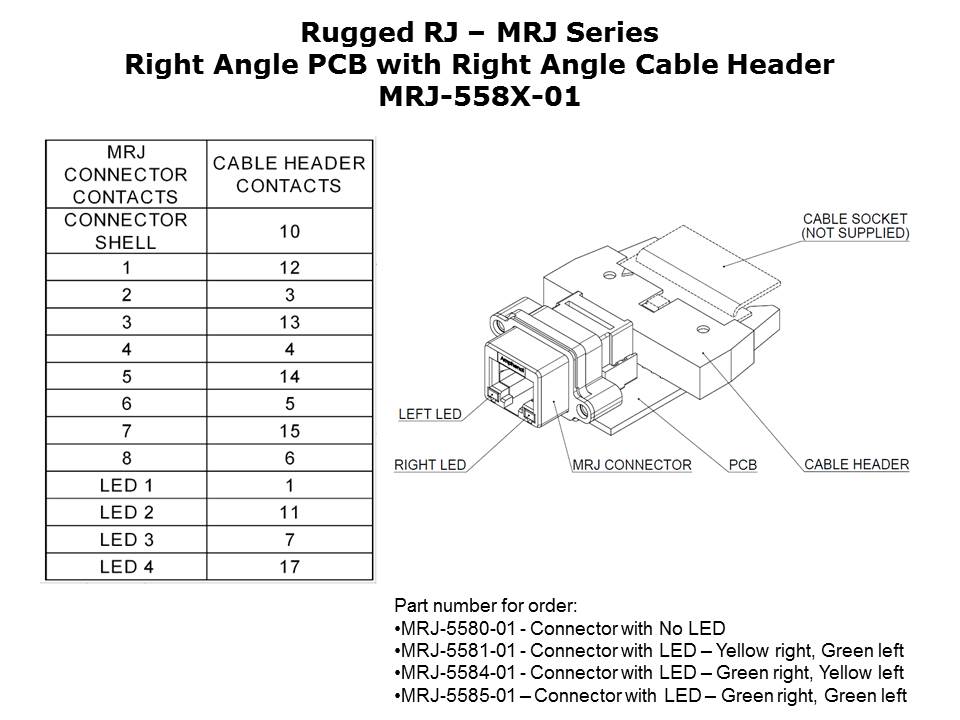 Rugged RJ – MRJ Series
Right Angle PCB with Right Angle Cable Header
MRJ-558X-01

| MRJ CONNECTOR CONTACTS | CABLE HEADER CONTACTS |
|---|---|
| CONNECTOR SHELL | 10 |
| 1 | 12 |
| 2 | 3 |
| 3 | 13 |
| 4 | 4 |
| 5 | 14 |
| 6 | 5 |
| 7 | 15 |
| 8 | 6 |
| LED 1 | 1 |
| LED 2 | 11 |
| LED 3 | 7 |
| LED 4 | 17 |

CABLE SOCKET (NOT SUPPLIED)

Amphenol

LEFT LED

RIGHT LED

MRJ CONNECTOR

PCB

CABLE HEADER

Part number for order:
•MRJ-5580-01 - Connector with No LED
•MRJ-5581-01 - Connector with LED – Yellow right, Green left
•MRJ-5584-01 - Connector with LED – Green right, Yellow left
•MRJ-5585-01 – Connector with LED – Green right, Green left