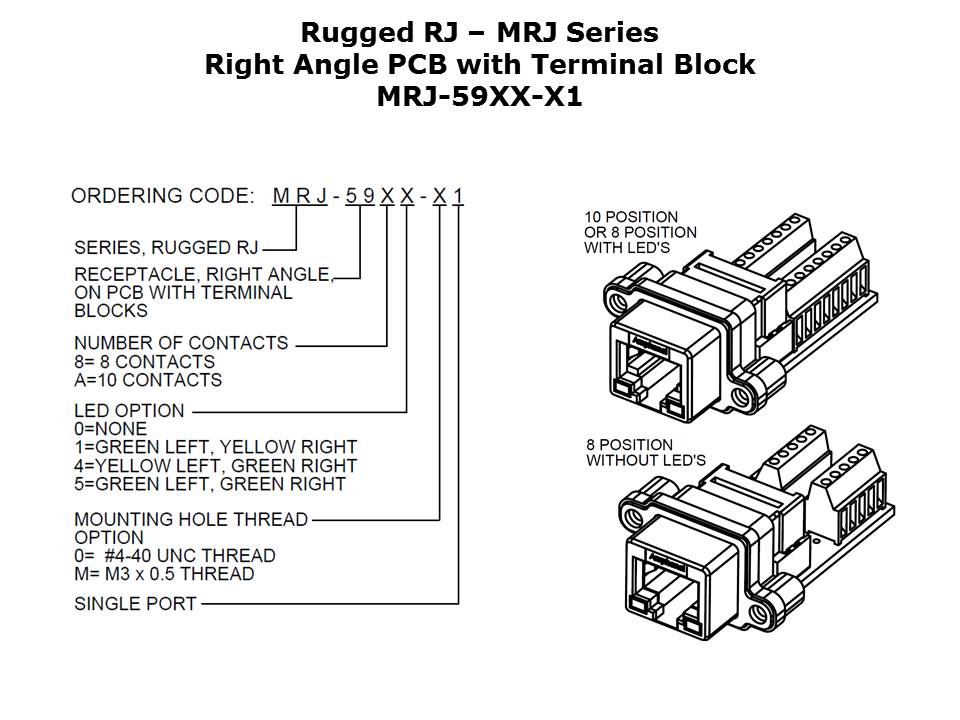 Rugged RJ – MRJ Series
Right Angle PCB with Terminal Block
MRJ-59XX-X1

ORDERING CODE: M R J - 5 9 X X - X 1

SERIES, RUGGED RJ

RECEPTACLE, RIGHT ANGLE, ON PCB WITH TERMINAL BLOCKS

NUMBER OF CONTACTS
8= 8 CONTACTS
A=10 CONTACTS

LED OPTION
0=NONE
1=GREEN LEFT, YELLOW RIGHT
4=YELLOW LEFT, GREEN RIGHT
5=GREEN LEFT, GREEN RIGHT

MOUNTING HOLE THREAD OPTION
0= #4-40 UNC THREAD
M= M3 x 0.5 THREAD

SINGLE PORT

10 POSITION
OR 8 POSITION
WITH LED'S

Amphenol

8 POSITION
WITHOUT LED'S

Amphenol