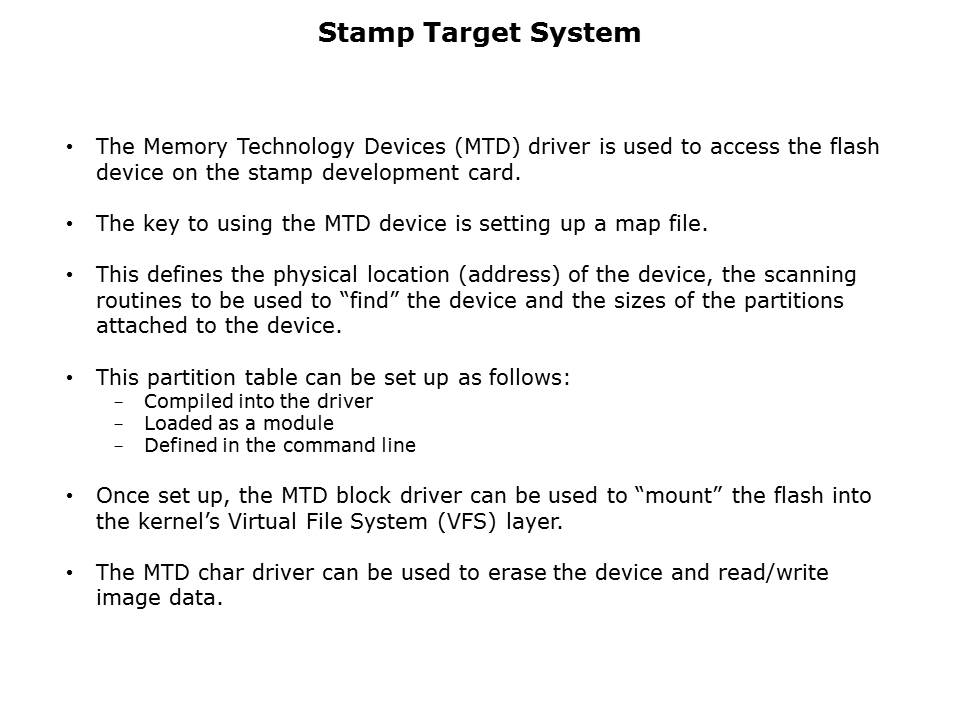 Stamp Target System

• The Memory Technology Devices (MTD) driver is used to access the flash device on the stamp development card.

• The key to using the MTD device is setting up a map file.

• This defines the physical location (address) of the device, the scanning routines to be used to “find” the device and the sizes of the partitions attached to the device.

• This partition table can be set up as follows:
– Compiled into the driver
– Loaded as a module
– Defined in the command line

• Once set up, the MTD block driver can be used to “mount” the flash into the kernel’s Virtual File System (VFS) layer.

• The MTD char driver can be used to erase the device and read/write image data.