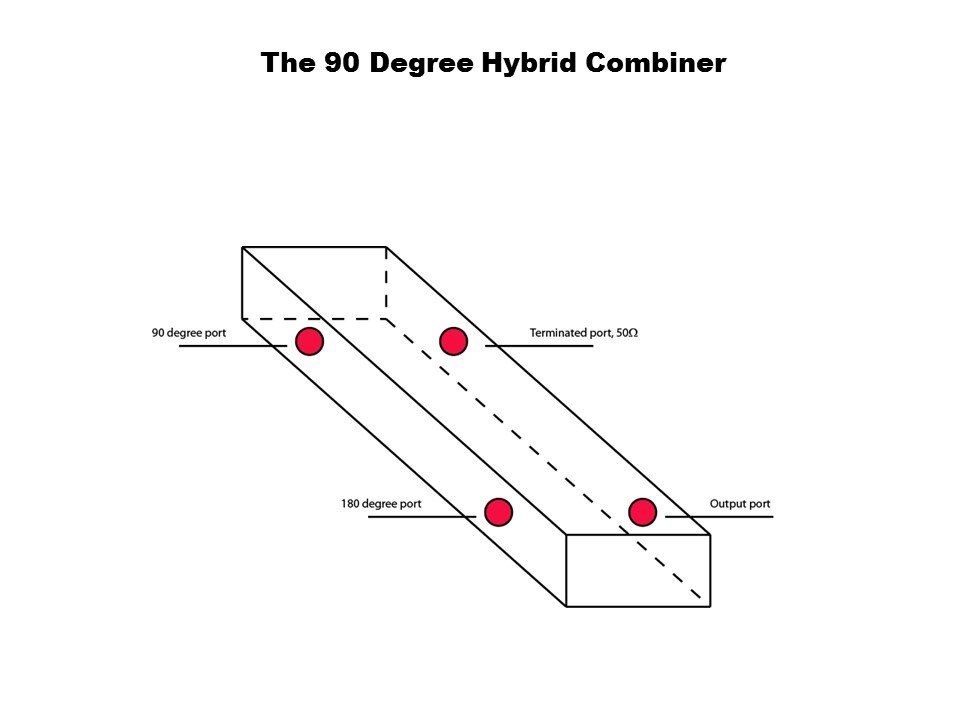 The 90 Degree Hybrid Combiner

90 degree port

Terminated port, 50Ω

180 degree port

Output port