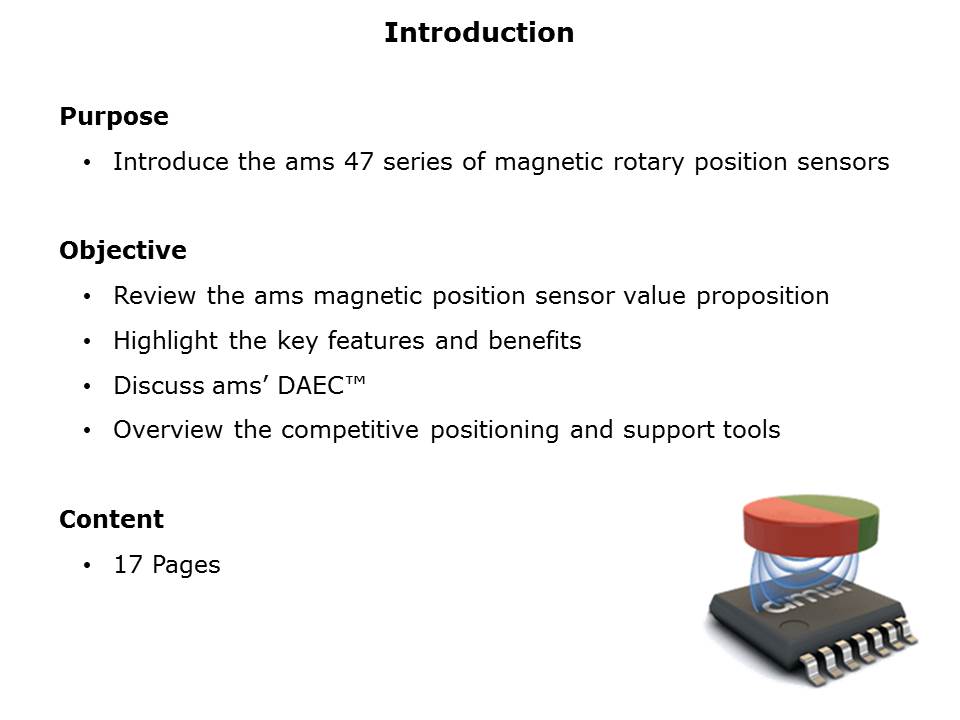 Introduction

Purpose

• Introduce the ams 47 series of magnetic rotary position sensors

Objective

• Review the ams magnetic position sensor value proposition
• Highlight the key features and benefits
• Discuss ams' DAEC™
• Overview the competitive positioning and support tools

Content

• 17 Pages

ams