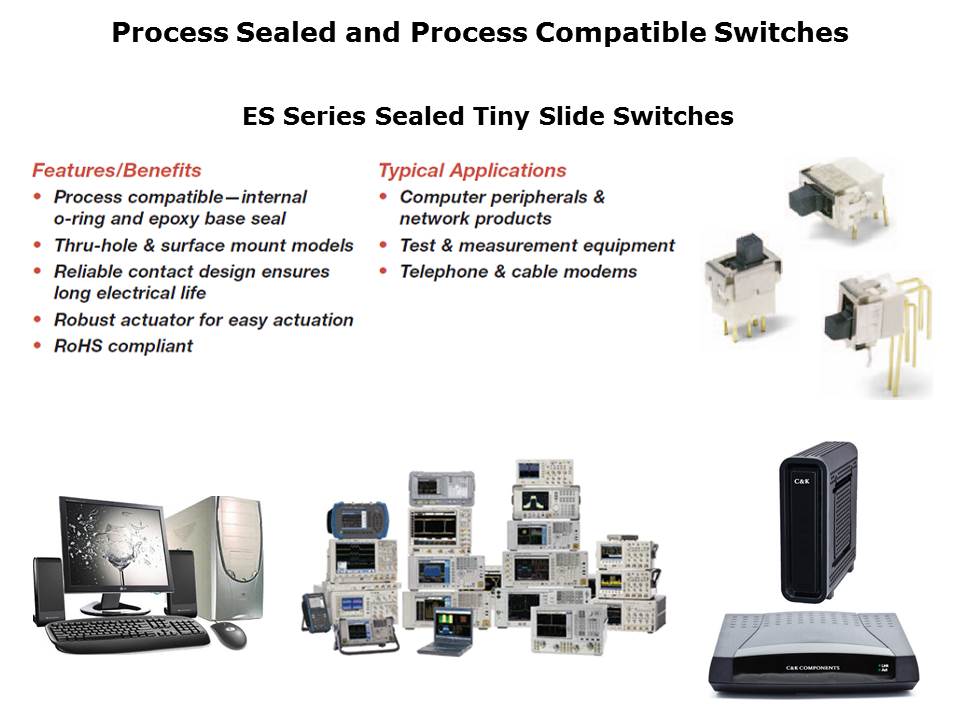 Process Sealed and Process Compatible Switches

ES Series Sealed Tiny Slide Switches

Features/Benefits

• Process compatible—internal o-ring and epoxy base seal
• Thru-hole & surface mount models
• Reliable contact design ensures long electrical life
• Robust actuator for easy actuation
• RoHS compliant

Typical Applications

• Computer peripherals & network products
• Test & measurement equipment
• Telephone & cable modems

C&K

C&K COMPONENTS