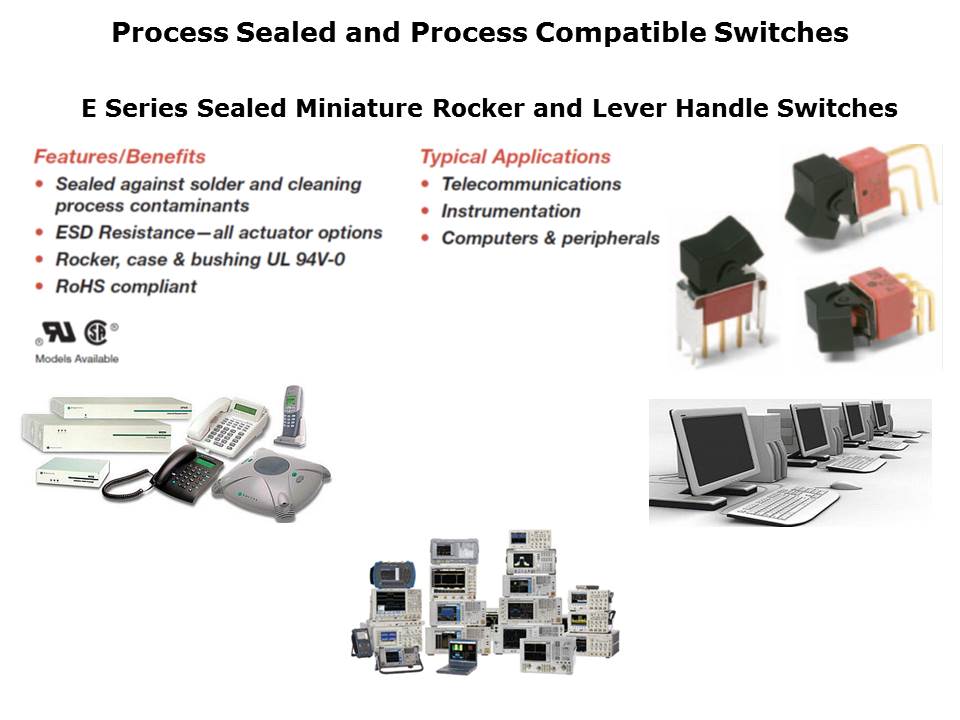 Process Sealed and Process Compatible Switches

E Series Sealed Miniature Rocker and Lever Handle Switches

Features/Benefits
• Sealed against solder and cleaning process contaminants
• ESD Resistance—all actuator options
• Rocker, case & bushing UL 94V-0
• RoHS compliant

Models Available

Typical Applications
• Telecommunications
• Instrumentation
• Computers & peripherals