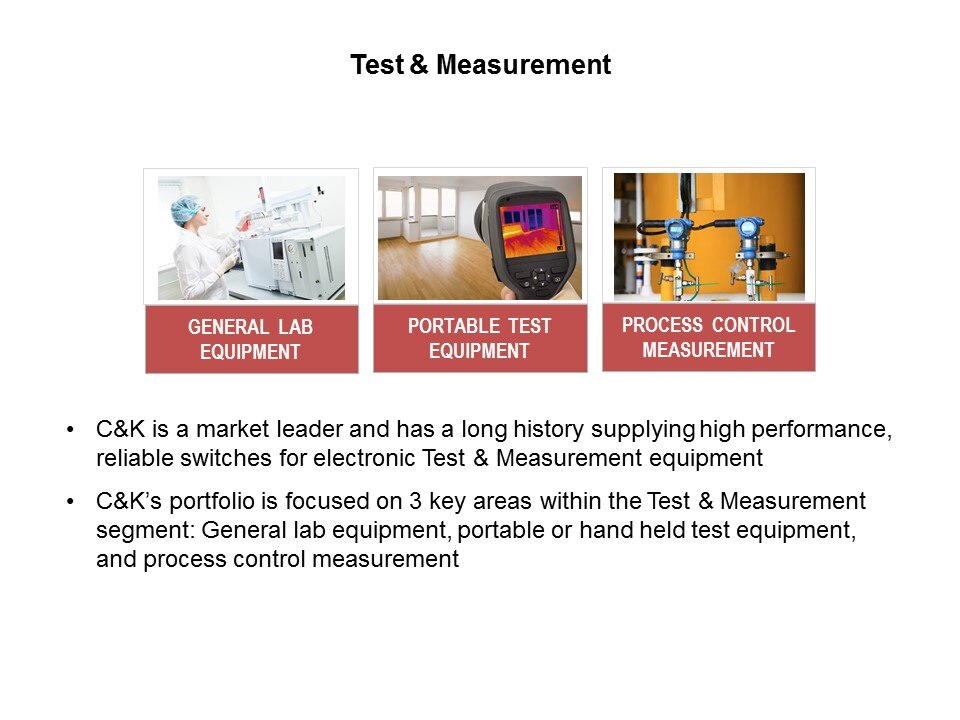 Test & Measurement

GENERAL LAB EQUIPMENT

PORTABLE TEST EQUIPMENT

PROCESS CONTROL MEASUREMENT

• C&K is a market leader and has a long history supplying high performance, reliable switches for electronic Test & Measurement equipment

• C&K's portfolio is focused on 3 key areas within the Test & Measurement segment: General lab equipment, portable or hand held test equipment, and process control measurement