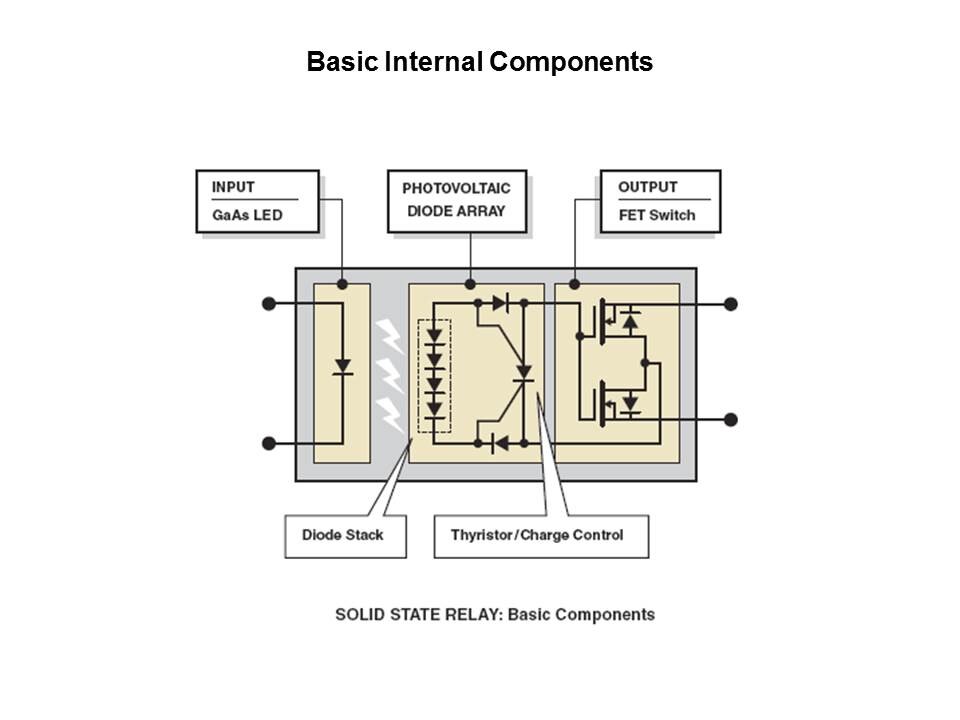 Basic Internal Components

INPUT
GaAs LED

PHOTOVOLTAIC
DIODE ARRAY

OUTPUT
FET Switch

Diode Stack

Thyristor/Charge Control

SOLID STATE RELAY: Basic Components