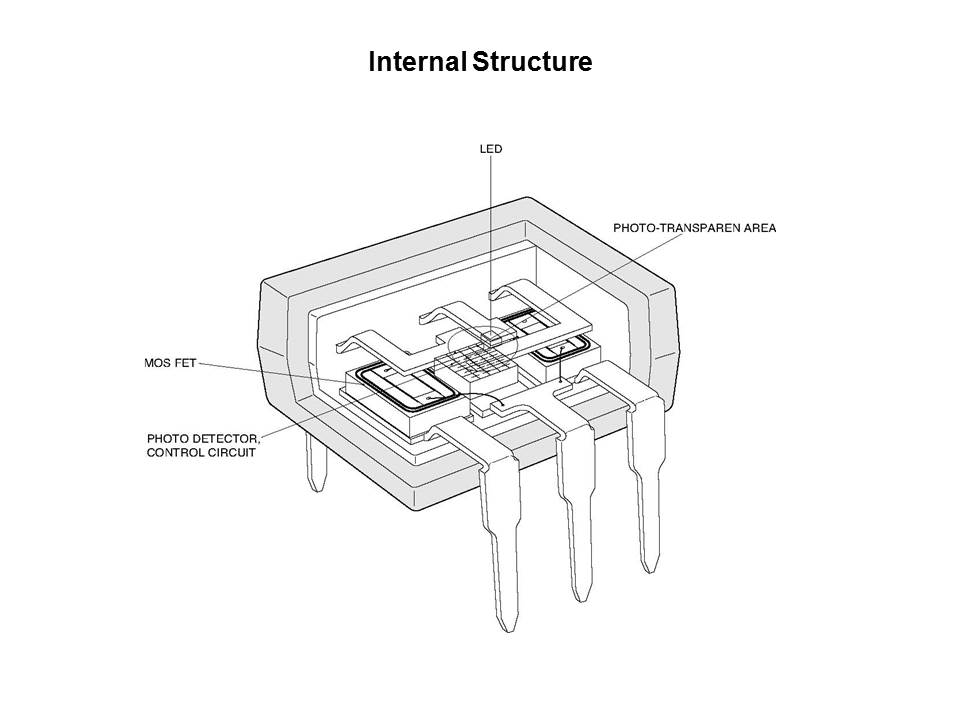 Internal Structure

LED

PHOTO-TRANSPAREN AREA

MOS FET

PHOTO DETECTOR, CONTROL CIRCUIT