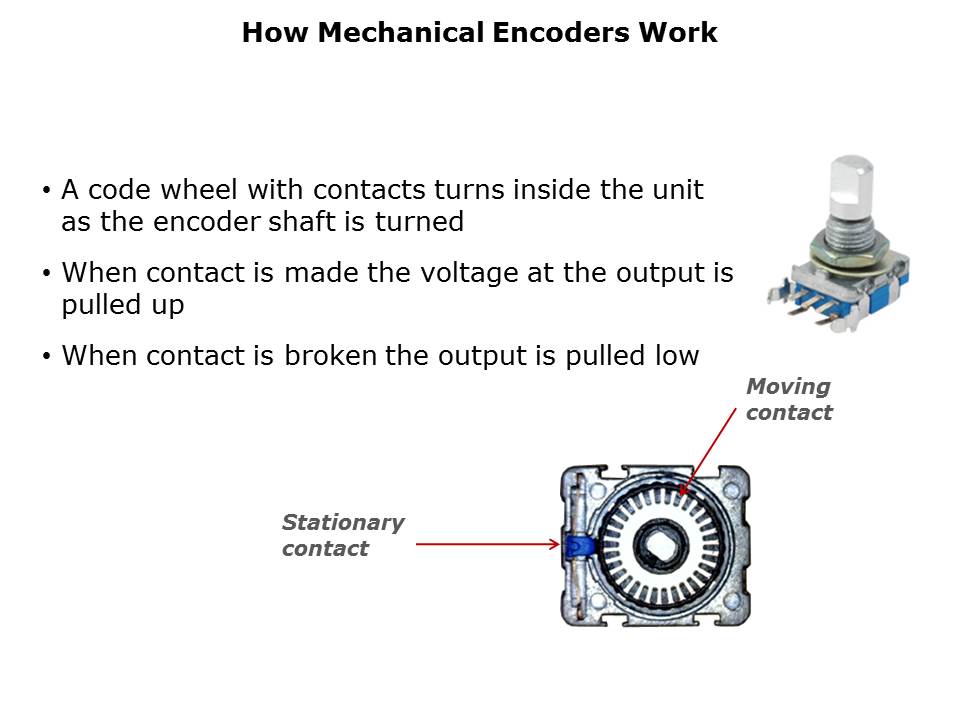 How Mechanical Encoders Work

• A code wheel with contacts turns inside the unit as the encoder shaft is turned

• When contact is made the voltage at the output is pulled up

• When contact is broken the output is pulled low

Moving contact

Stationary contact