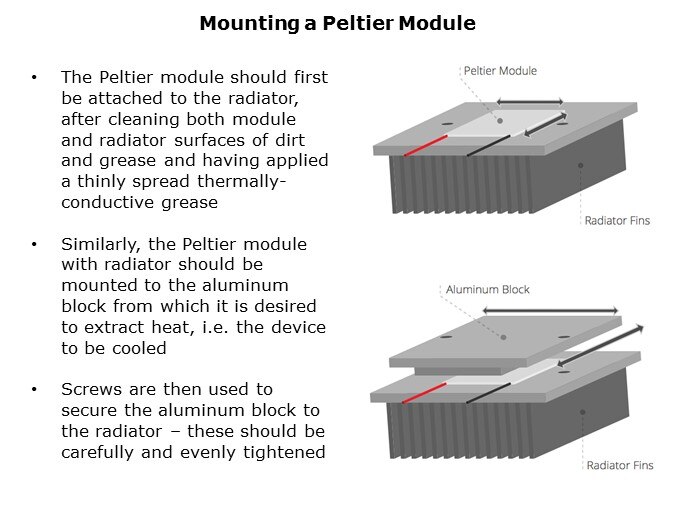 Mounting a Peltier Module

• The Peltier module should first be attached to the radiator, after cleaning both module and radiator surfaces of dirt and grease and having applied a thinly spread thermally-conductive grease

• Similarly, the Peltier module with radiator should be mounted to the aluminum block from which it is desired to extract heat, i.e. the device to be cooled

• Screws are then used to secure the aluminum block to the radiator – these should be carefully and evenly tightened

Peltier Module

Radiator Fins

Aluminum Block

Radiator Fins