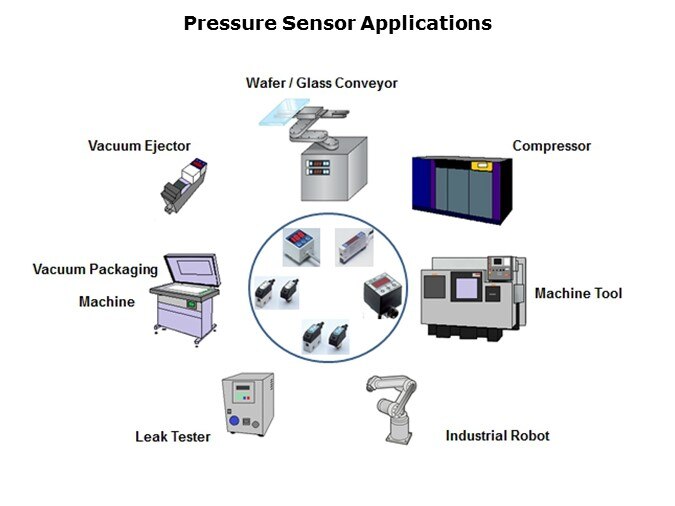 Pressure Sensor Applications

Wafer / Glass Conveyor

Vacuum Ejector

Compressor

Vacuum Packaging Machine

Machine Tool

Leak Tester

Industrial Robot