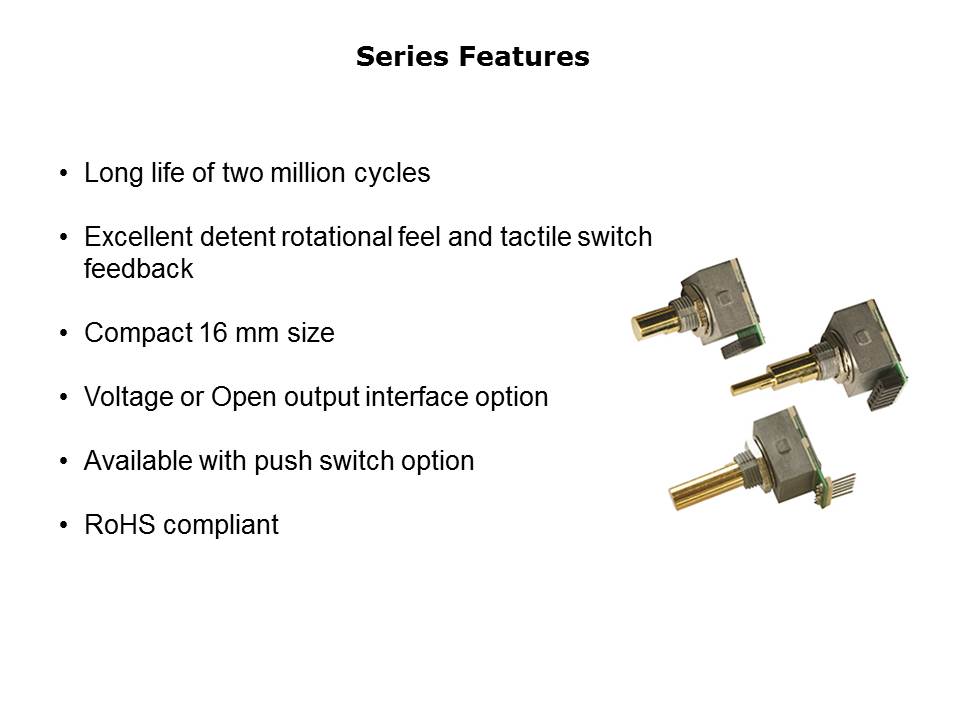 Series Features

• Long life of two million cycles

• Excellent detent rotational feel and tactile switch feedback

• Compact 16 mm size

• Voltage or Open output interface option

• Available with push switch option

• RoHS compliant