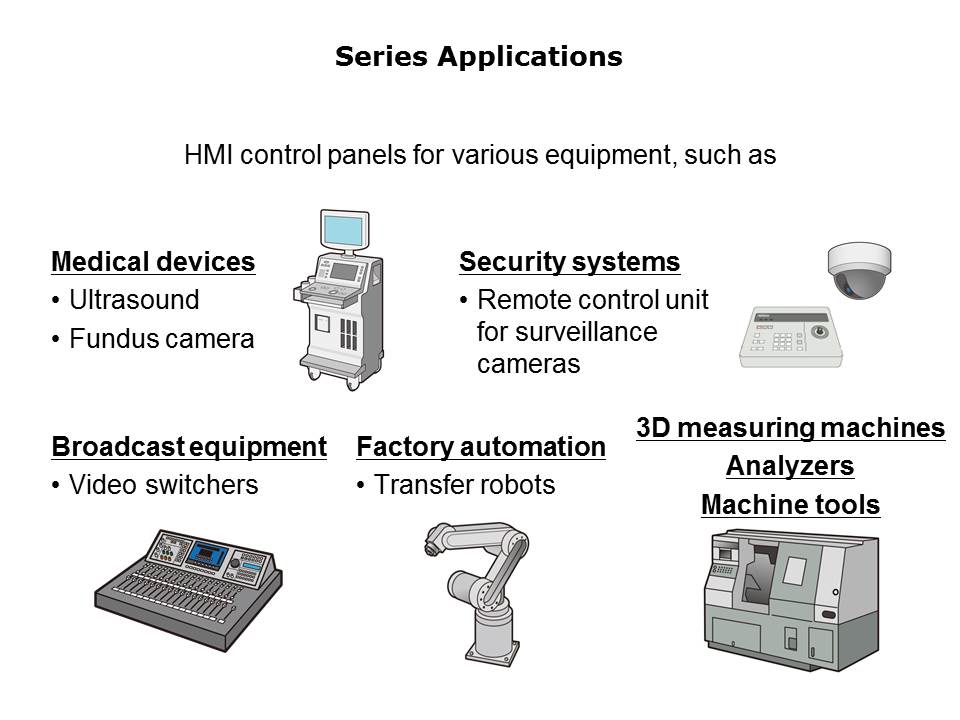 Series Applications

HMI control panels for various equipment, such as

Medical devices
• Ultrasound
• Fundus camera

Security systems
• Remote control unit for surveillance cameras

Broadcast equipment
• Video switchers

Factory automation
• Transfer robots

3D measuring machines
Analyzers
Machine tools