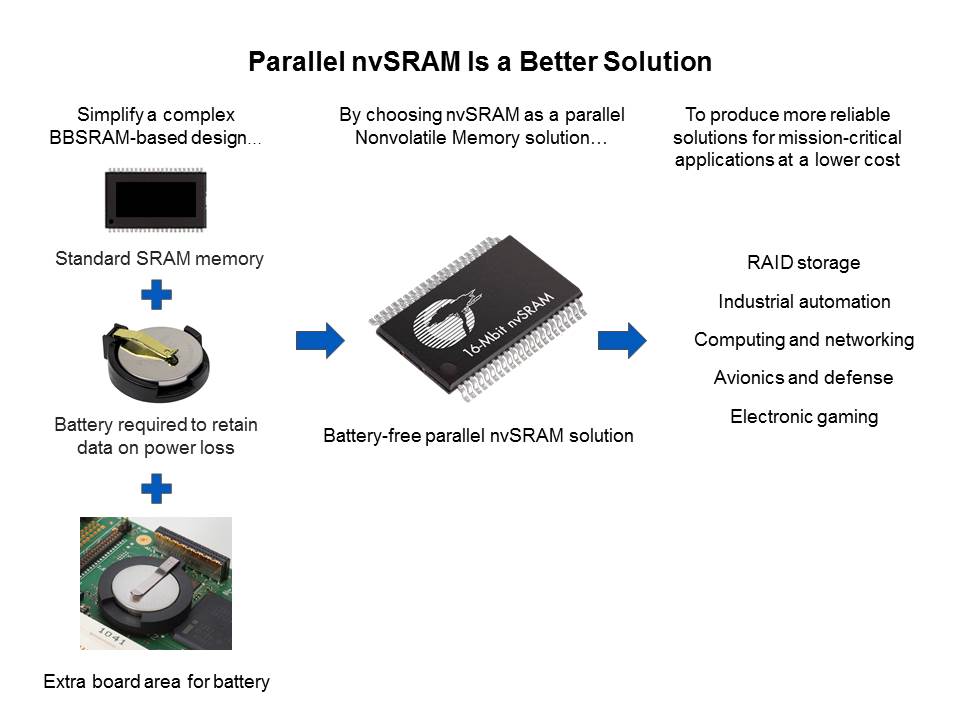 Parallel nvSRAM Is a Better Solution

Simplify a complex BBSRAM-based design…

Standard SRAM memory

Battery required to retain data on power loss

1041

Extra board area for battery

By choosing nvSRAM as a parallel Nonvolatile Memory solution…

16-Mbit nvSRAM

Battery-free parallel nvSRAM solution

To produce more reliable solutions for mission-critical applications at a lower cost

RAID storage

Industrial automation

Computing and networking

Avionics and defense

Electronic gaming