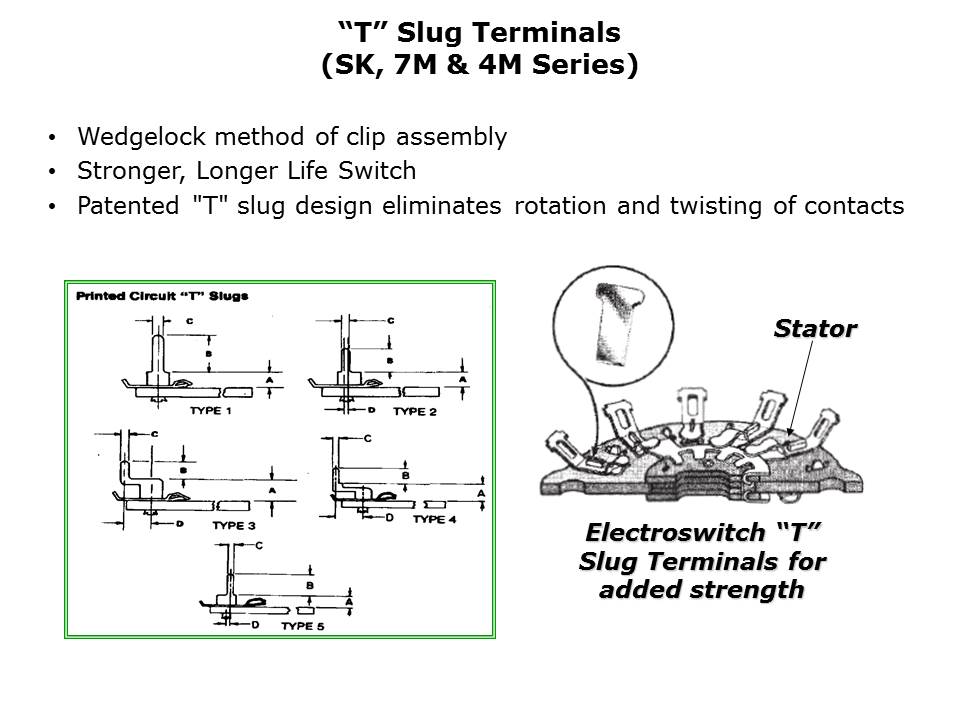 “T” Slug Terminals
(SK, 7M & 4M Series)

• Wedgelock method of clip assembly
• Stronger, Longer Life Switch
• Patented "T" slug design eliminates rotation and twisting of contacts

Printed Circuit “T” Slugs

C
B
A
TYPE 1

C
B
A
D
TYPE 2

C
B
A
D
TYPE 3

C
B
A
D
TYPE 4

C
B
A
D
TYPE 5

Stator

Electroswitch “T” Slug Terminals for added strength