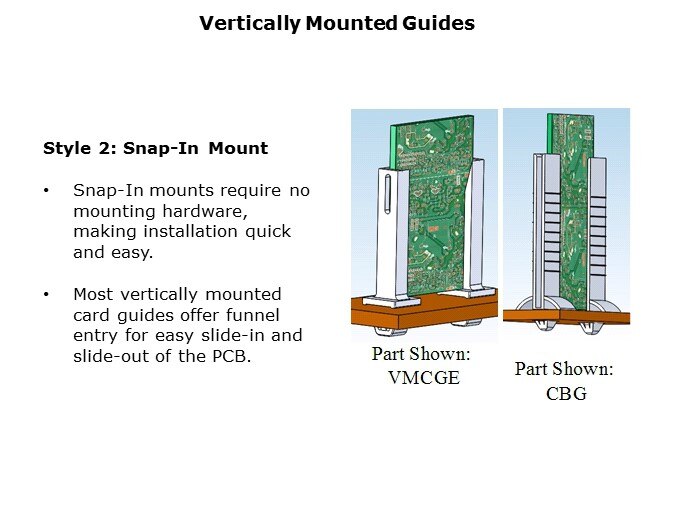 Vertically Mounted Guides

Style 2: Snap-In Mount

• Snap-In mounts require no mounting hardware, making installation quick and easy.

• Most vertically mounted card guides offer funnel entry for easy slide-in and slide-out of the PCB.

Part Shown: VMCGE

Part Shown: CBG