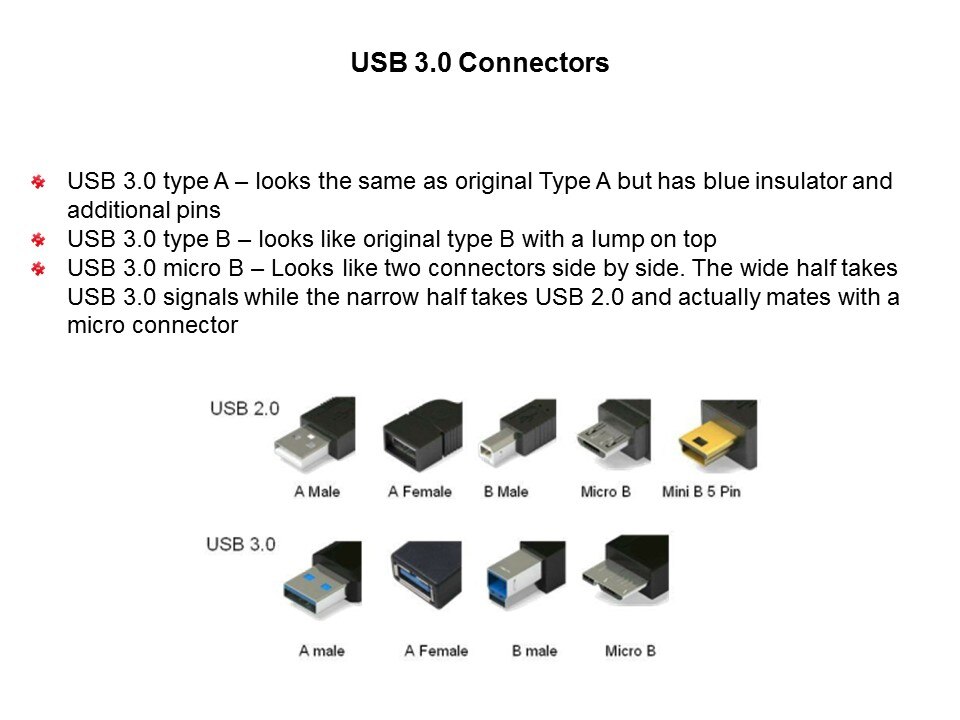 USB 3.0 Connectors

USB 3.0 type A – looks the same as original Type A but has blue insulator and additional pins

USB 3.0 type B – looks like original type B with a lump on top

USB 3.0 micro B – Looks like two connectors side by side. The wide half takes USB 3.0 signals while the narrow half takes USB 2.0 and actually mates with a micro connector

USB 2.0

A Male

A Female

B Male

Micro B

Mini B 5 Pin

USB 3.0

A male

A Female

B male

Micro B