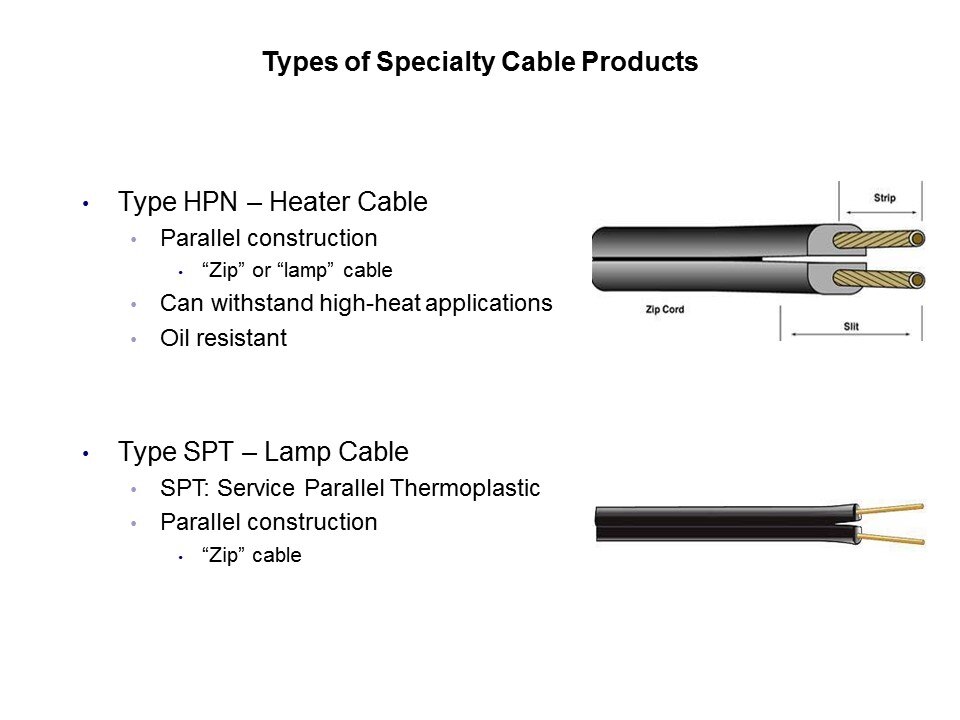 Types of Specialty Cable Products

• Type HPN – Heater Cable
  • Parallel construction
    • “Zip” or “lamp” cable
  • Can withstand high-heat applications
  • Oil resistant

Strip

Zip Cord

Slit

• Type SPT – Lamp Cable
  • SPT: Service Parallel Thermoplastic
  • Parallel construction
    • “Zip” cable