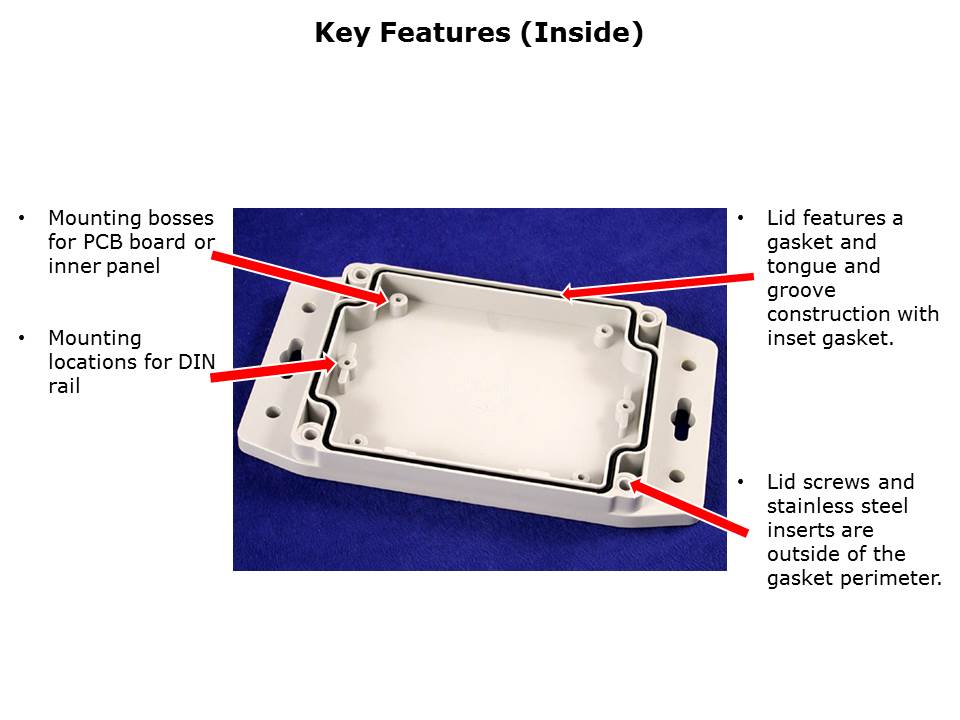 Key Features (Inside)

• Mounting bosses for PCB board or inner panel

• Mounting locations for DIN rail

• Lid features a gasket and tongue and groove construction with inset gasket.

• Lid screws and stainless steel inserts are outside of the gasket perimeter.