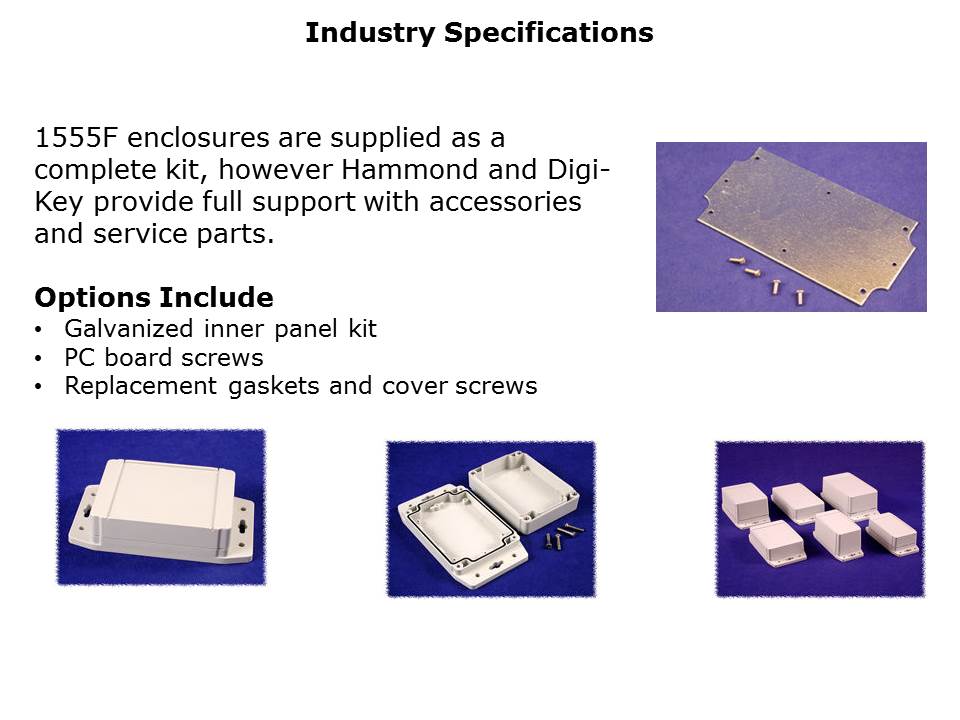 Industry Specifications

1555F enclosures are supplied as a complete kit, however Hammond and Digi-Key provide full support with accessories and service parts.

Options Include
• Galvanized inner panel kit
• PC board screws
• Replacement gaskets and cover screws