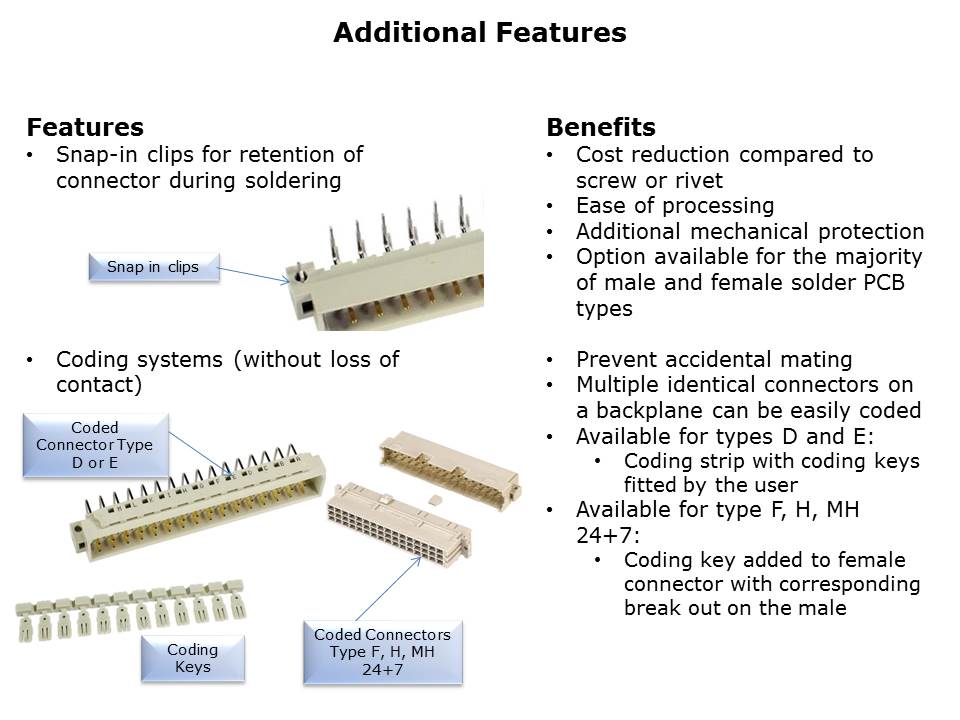 Additional Features

Features
• Snap-in clips for retention of connector during soldering

Snap in clips

• Coding systems (without loss of contact)

Coded Connector Type D or E

Coding Keys

Coded Connectors Type F, H, MH 24+7

Benefits
• Cost reduction compared to screw or rivet
• Ease of processing
• Additional mechanical protection
• Option available for the majority of male and female solder PCB types

• Prevent accidental mating
• Multiple identical connectors on a backplane can be easily coded
• Available for types D and E:
  • Coding strip with coding keys fitted by the user
• Available for type F, H, MH 24+7:
  • Coding key added to female connector with corresponding break out on the male