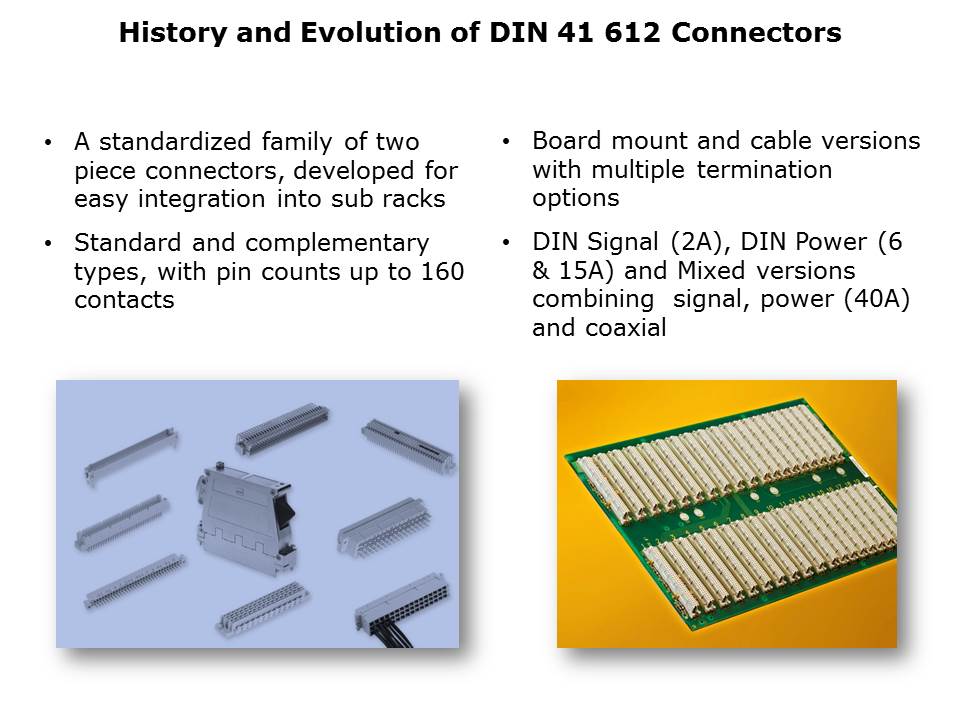 History and Evolution of DIN 41 612 Connectors

• A standardized family of two piece connectors, developed for easy integration into sub racks

• Standard and complementary types, with pin counts up to 160 contacts

• Board mount and cable versions with multiple termination options

• DIN Signal (2A), DIN Power (6 & 15A) and Mixed versions combining signal, power (40A) and coaxial