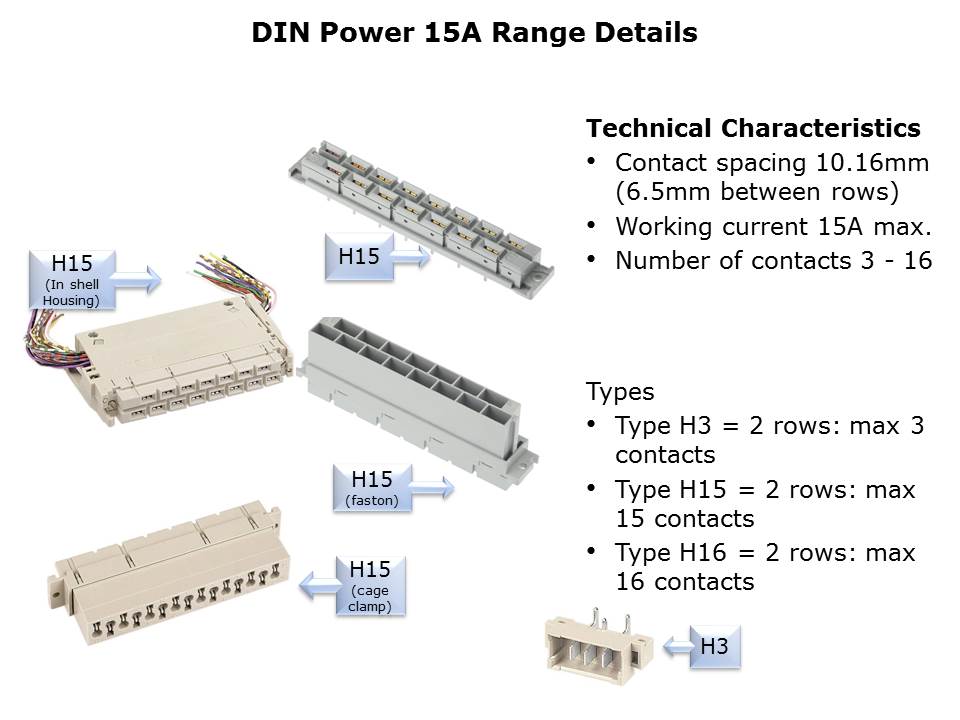 DIN Power 15A Range Details

H15
(In shell Housing)

H15

H15
(faston)

H15
(cage clamp)

Technical Characteristics
• Contact spacing 10.16mm (6.5mm between rows)
• Working current 15A max.
• Number of contacts 3 - 16

Types
• Type H3 = 2 rows: max 3 contacts
• Type H15 = 2 rows: max 15 contacts
• Type H16 = 2 rows: max 16 contacts

H3