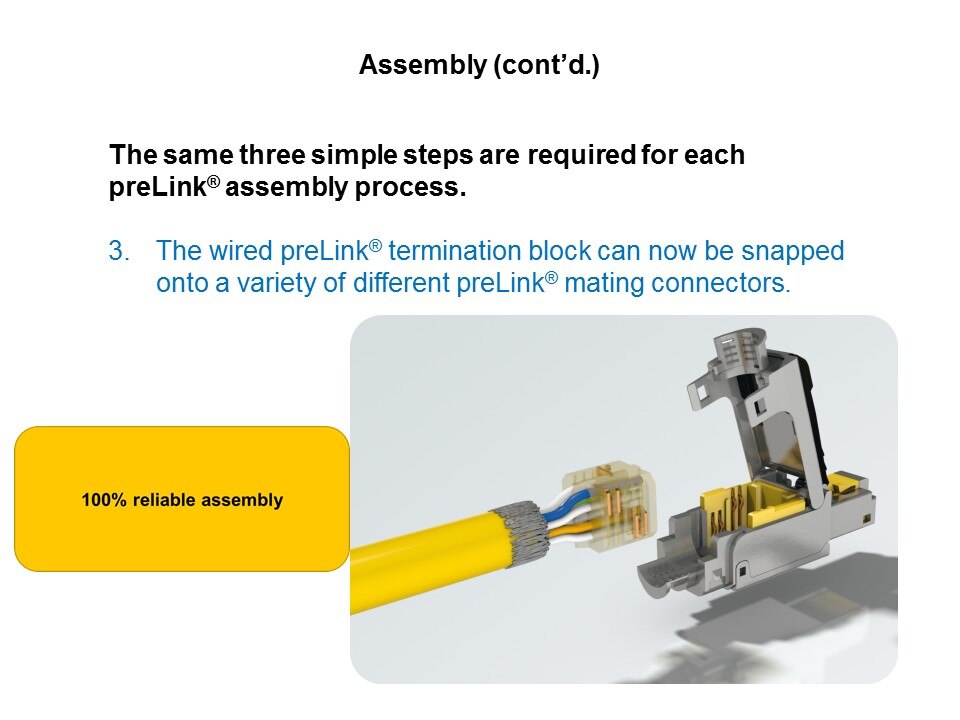 Assembly (cont'd.)

The same three simple steps are required for each preLink® assembly process.

3. The wired preLink® termination block can now be snapped onto a variety of different preLink® mating connectors.

100% reliable assembly