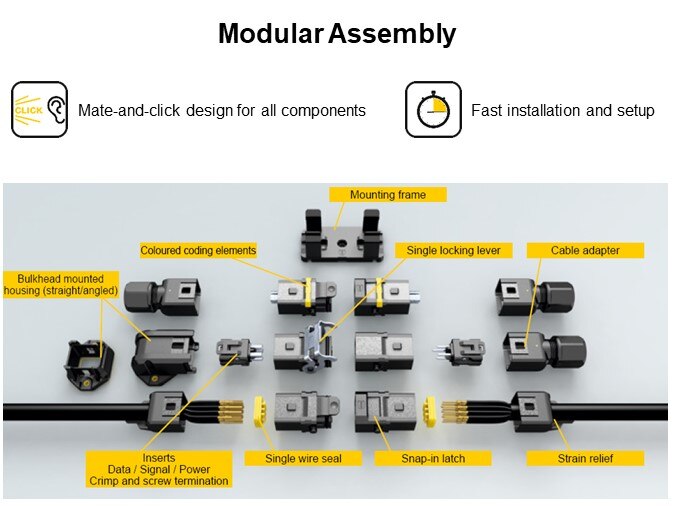 Modular Assembly

CLICK

Mate-and-click design for all components

Fast installation and setup

Mounting frame

Coloured coding elements

Single locking lever

Cable adapter

Bulkhead mounted housing (straight/angled)

Inserts
Data / Signal / Power
Crimp and screw termination

Single wire seal

Snap-in latch

Strain relief