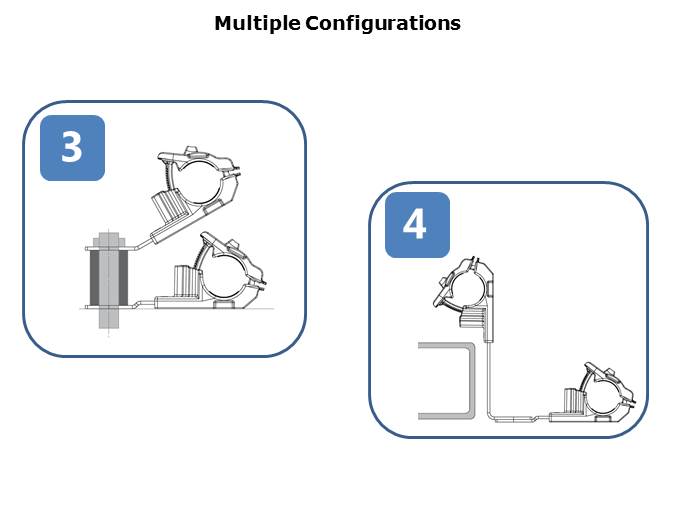 Multiple Configurations

3

4